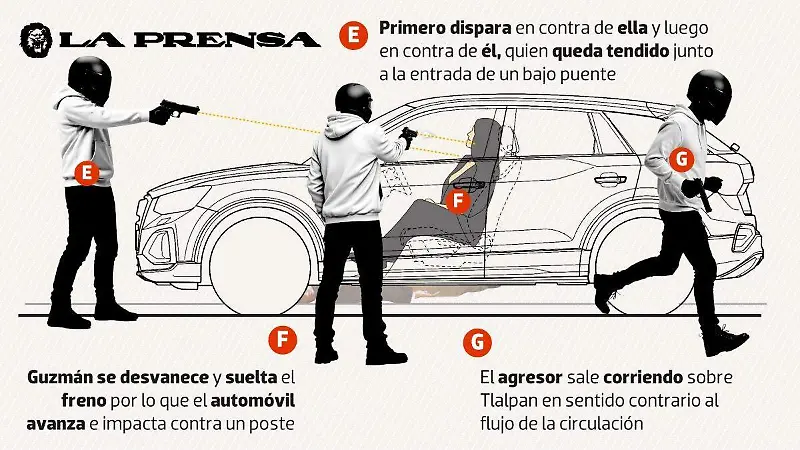 LA PRENSA

E Primero dispara en contra de ella y luego en contra de él, quien queda tendido junto a la entrada de un bajo puente

E

F

G

F

Guzmán se desvanece y suelta el freno por lo que el automóvil avanza e impacta contra un poste

G

El agresor sale corriendo sobre Tlalpan en sentido contrario al flujo de la circulación